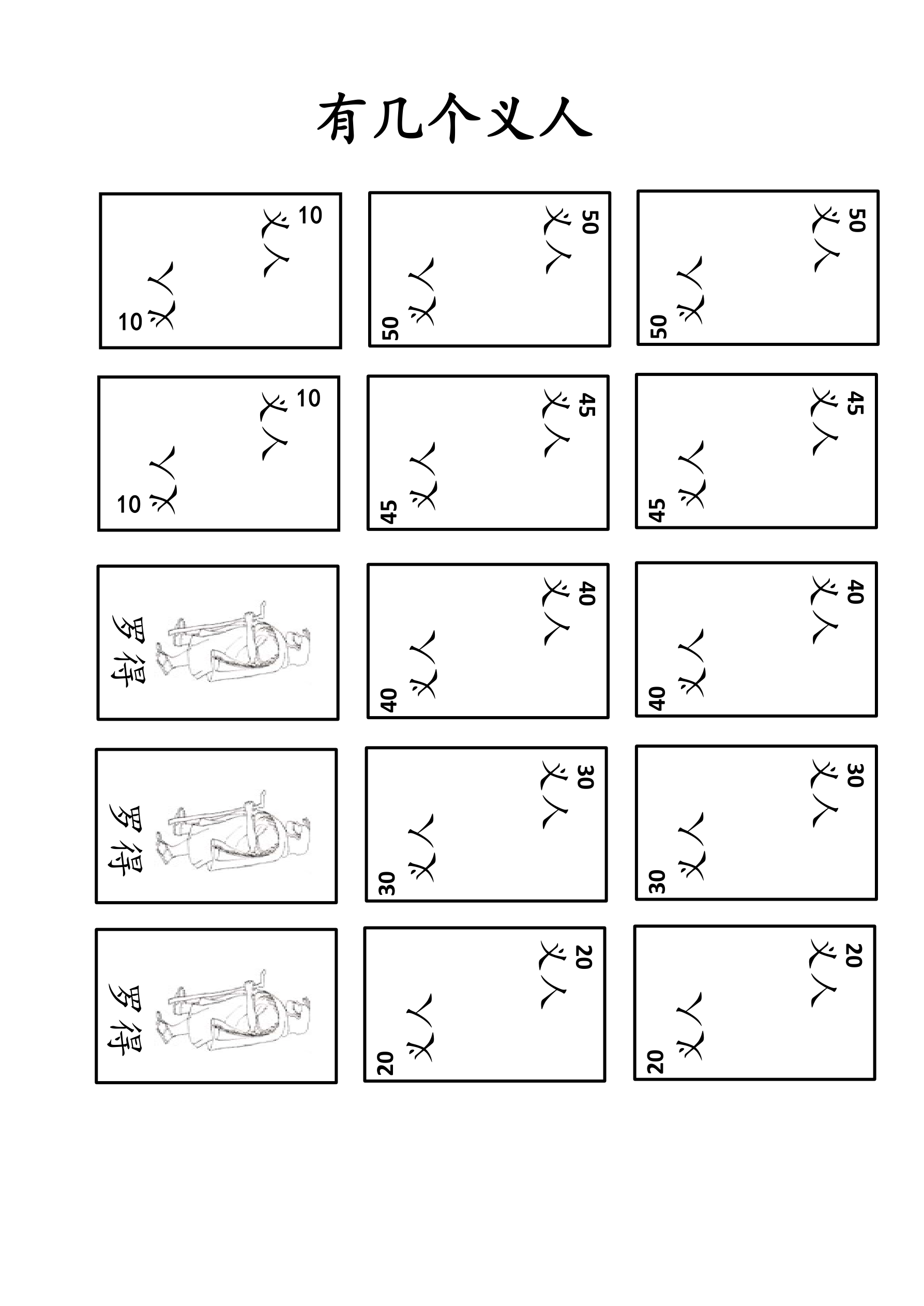 有几个义人

10
义人
义人
10

50
义人
义人
50

50
义人
义人
50

10
义人
义人
10

45
义人
义人
45

45
义人
义人
45

罗得

40
义人
义人
40

40
义人
义人
40

罗得

30
义人
义人
30

30
义人
义人
30

罗得

20
义人
义人
20

20
义人
义人
20