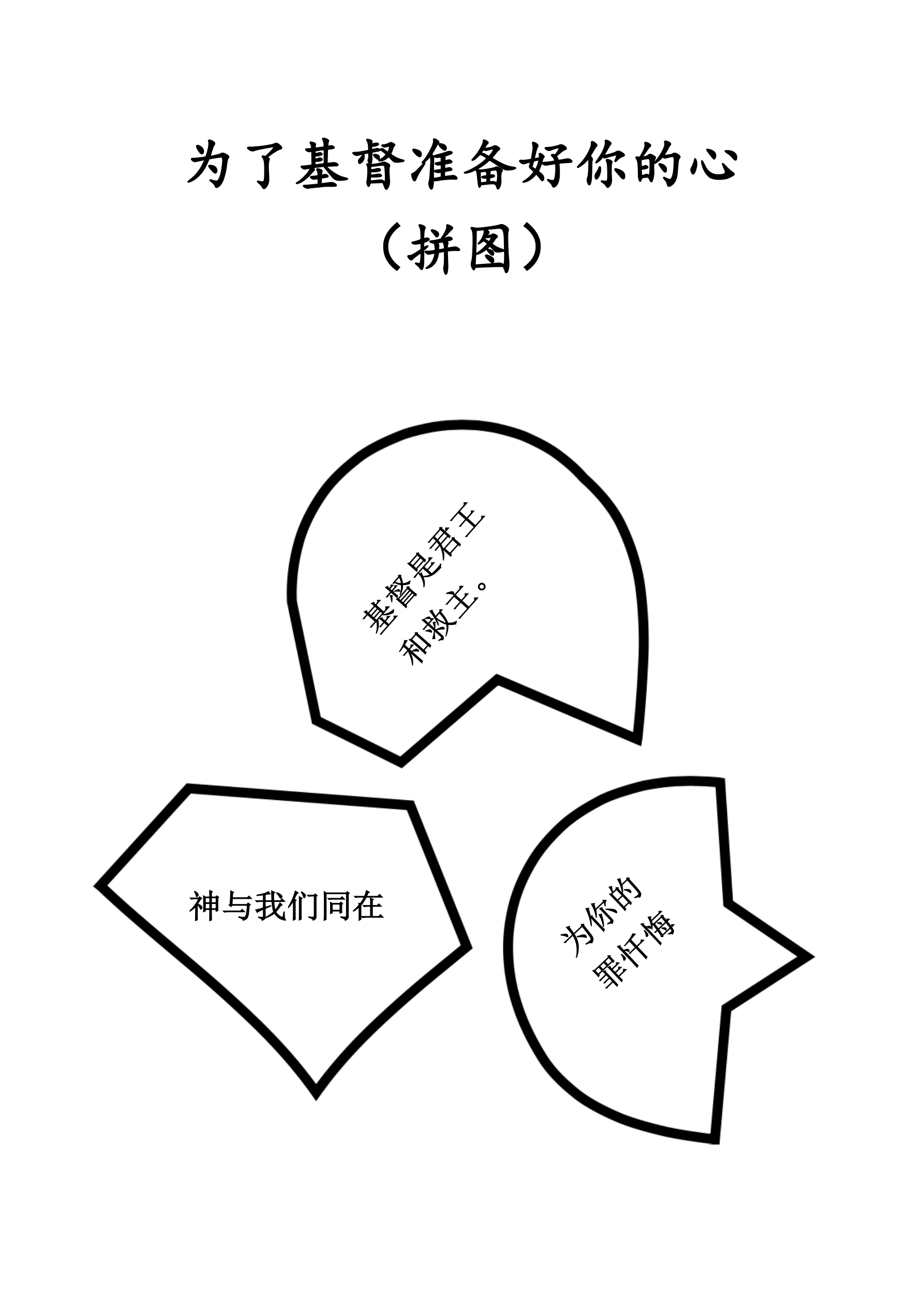 为了基督准备好你的心

（拼图）

基督是君王
和救主。

神与我们同在

为你的
罪忏悔