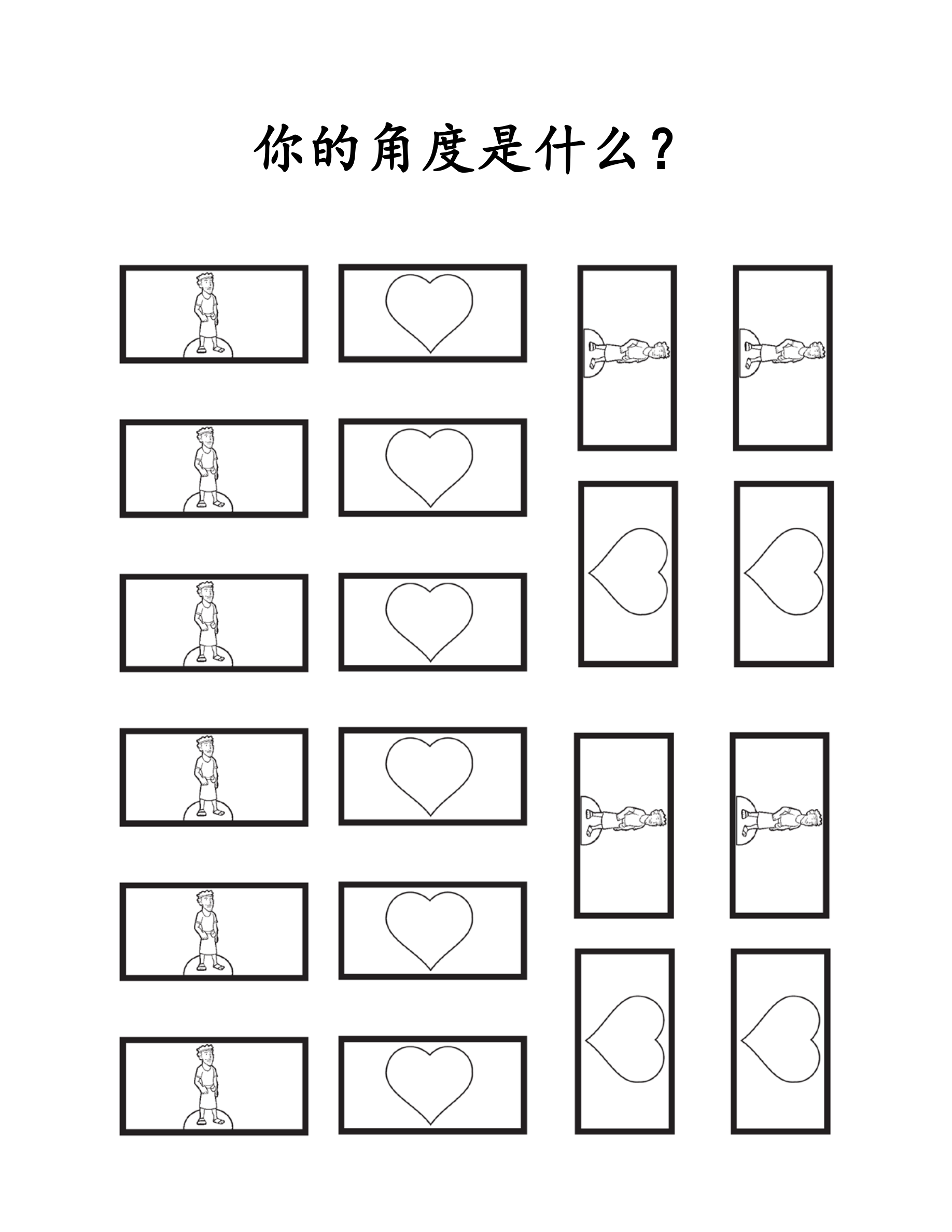 你的角度是什么？