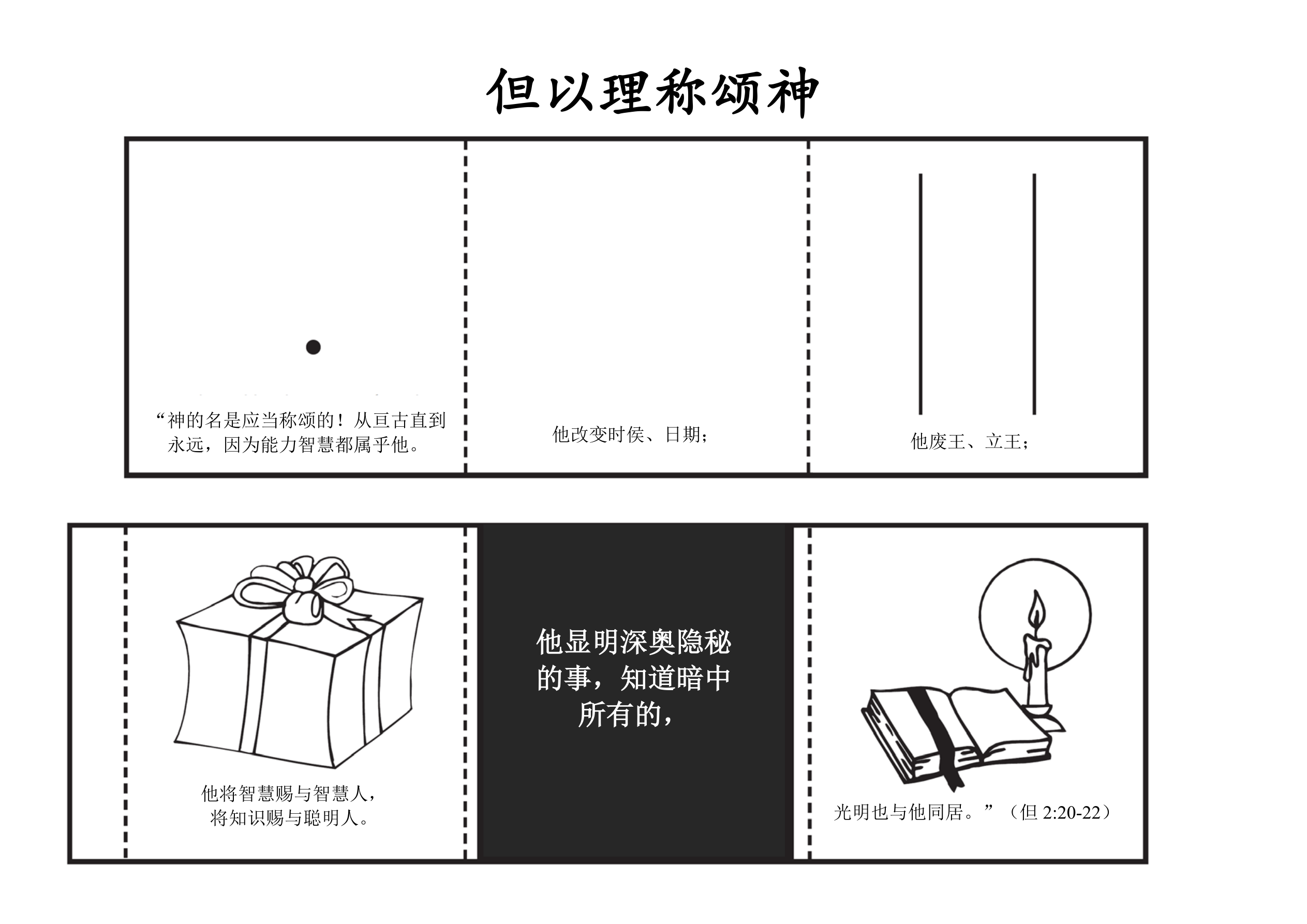 但以理称颂神

“神的名是应当称颂的！从亘古直到永远，因为能力智慧都属乎他。

他改变时侯、日期；

他废王、立王；

他将智慧赐与智慧人，将知识赐与聪明人。

他显明深奥隐秘的事，知道暗中所有的，

光明也与他同居。”（但 2:20-22）