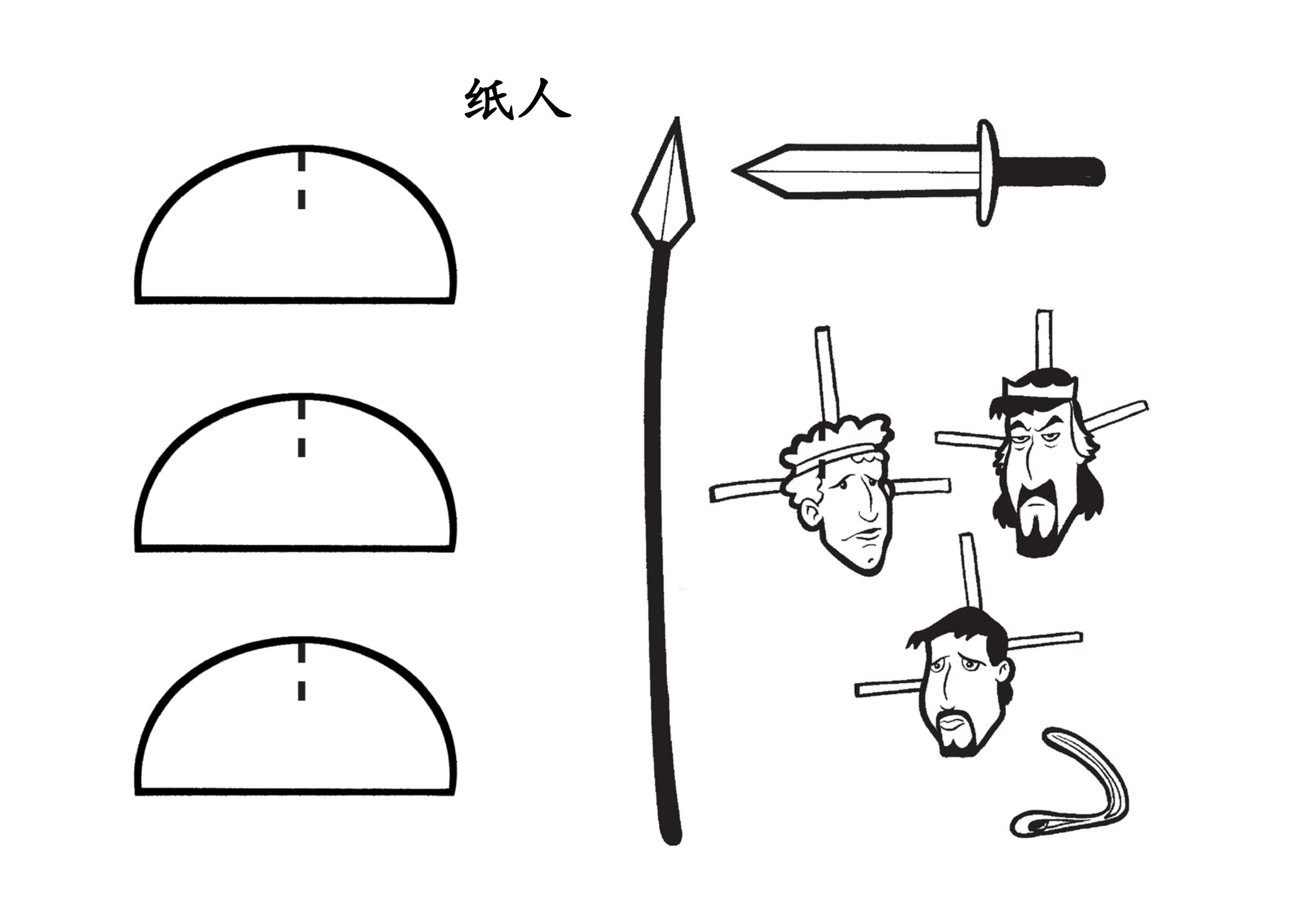 纸人