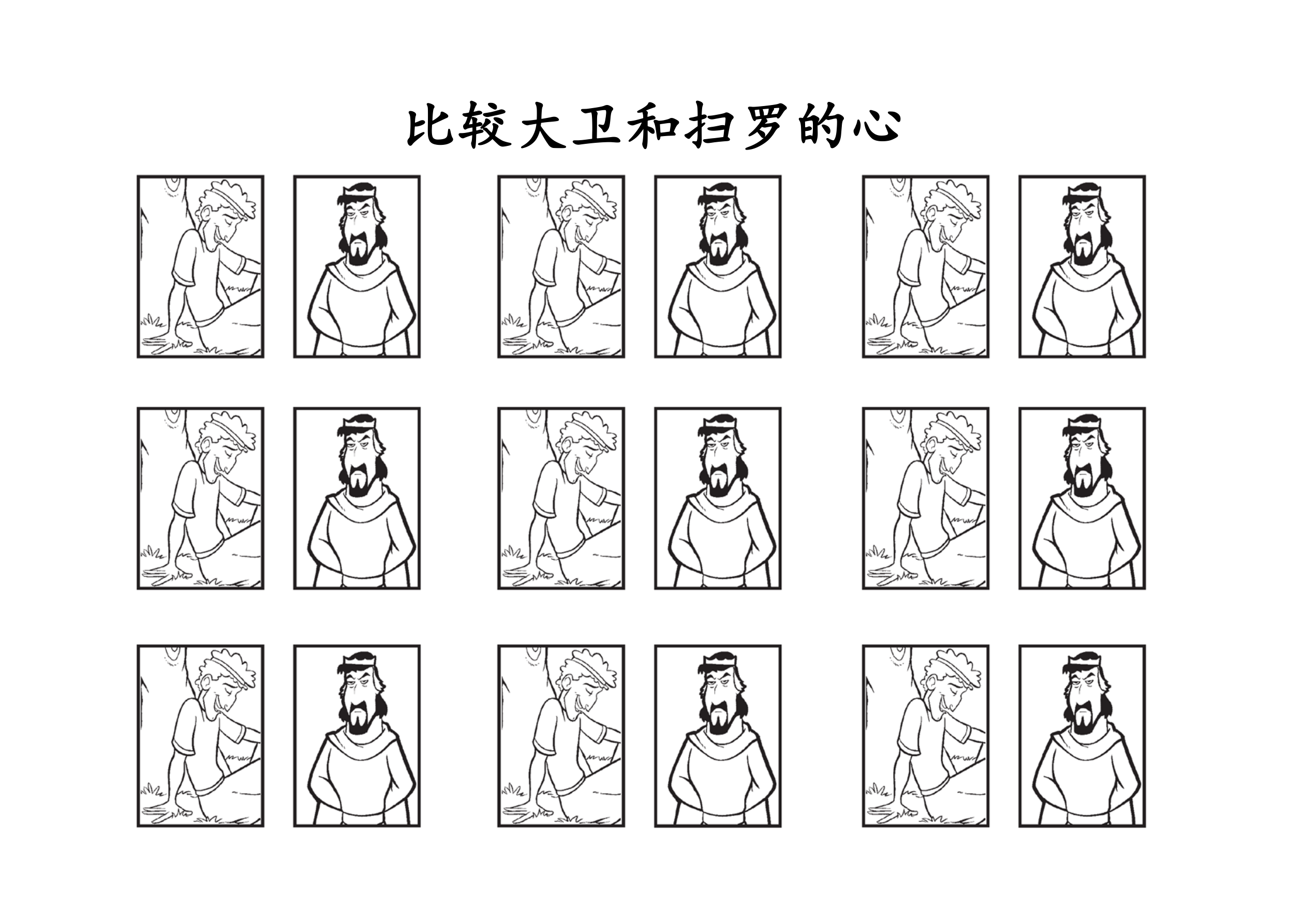 比较大卫和扫罗的心