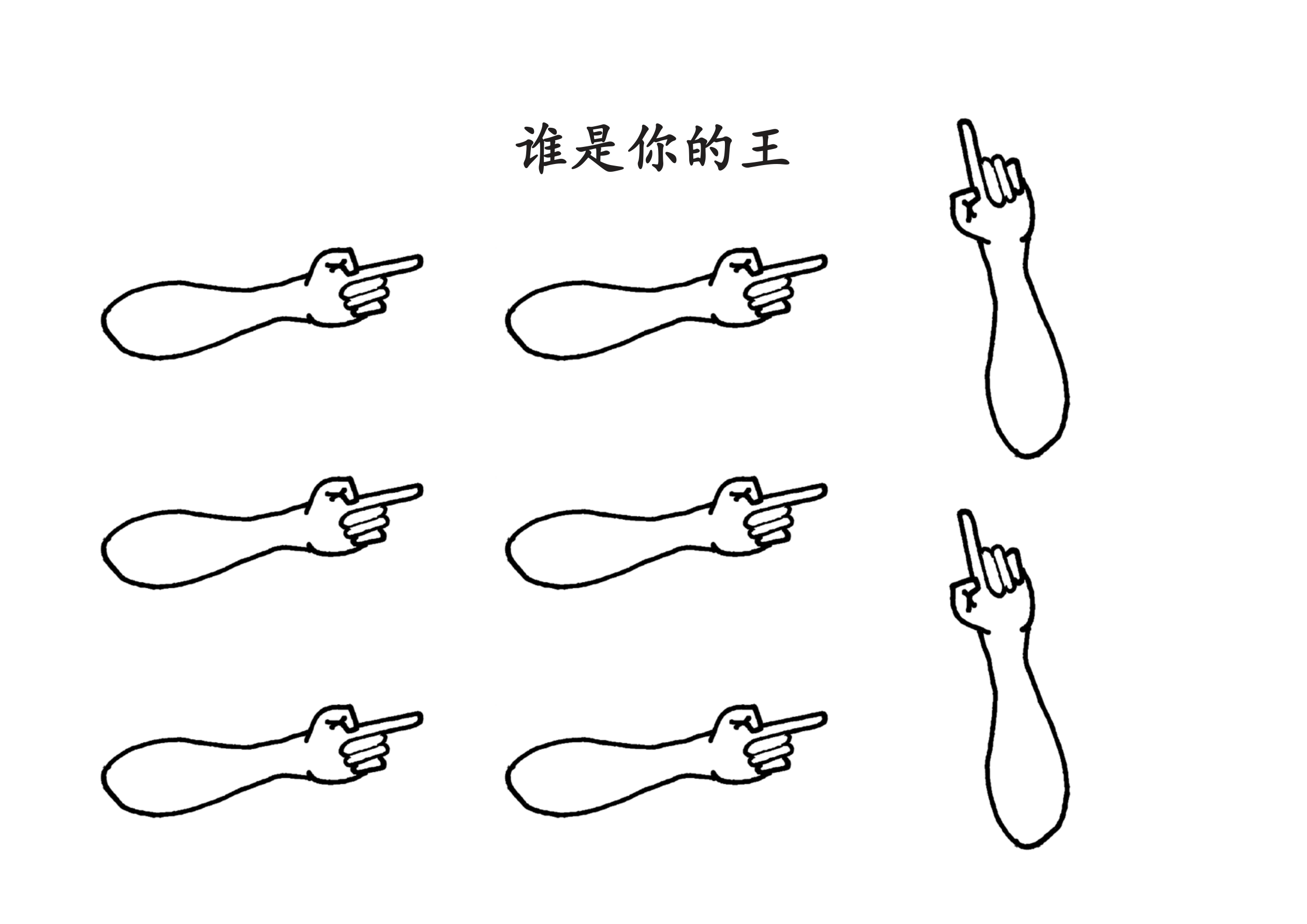 谁是你的王