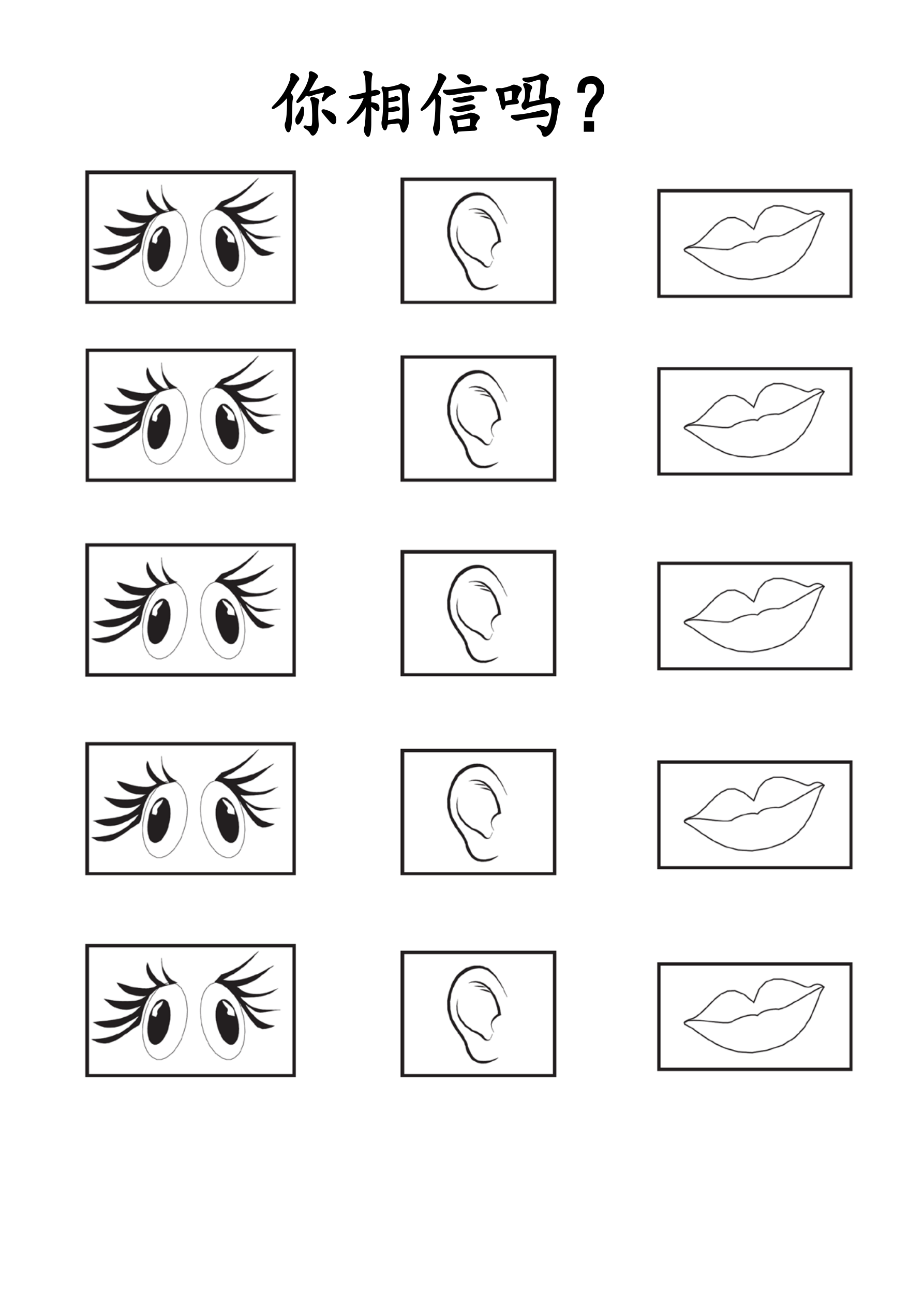 你相信吗？