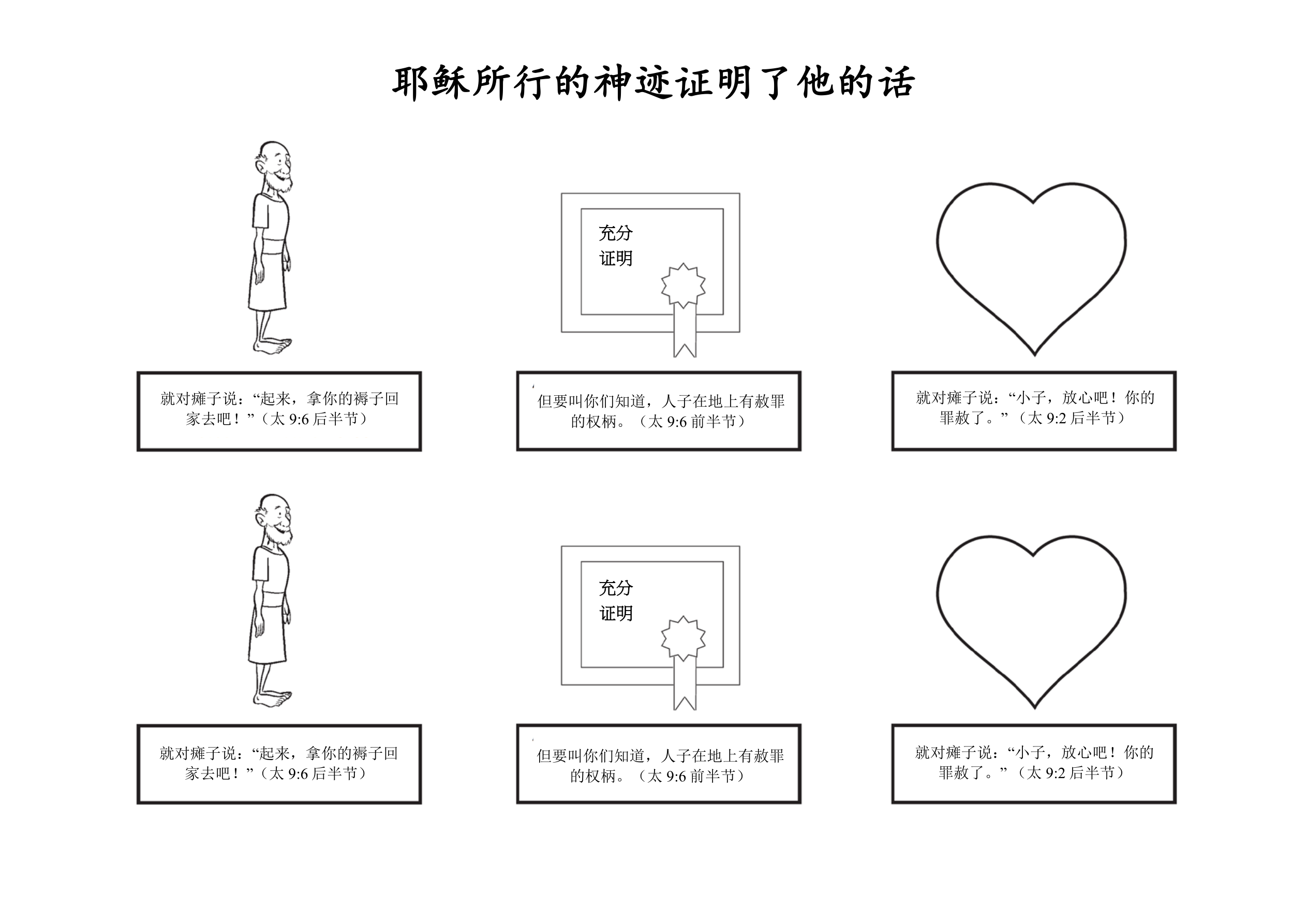 耶稣所行的神迹证明了他的话

充分
证明

就对瘫子说：“起来，拿你的褥子回家去吧！”（太 9:6 后半节）

但要叫你们知道，人子在地上有赦罪的权柄。（太 9:6 前半节）

就对瘫子说：“小子，放心吧！你的罪赦了。”（太 9:2 后半节）

充分
证明

就对瘫子说：“起来，拿你的褥子回家去吧！”（太 9:6 后半节）

但要叫你们知道，人子在地上有赦罪的权柄。（太 9:6 前半节）

就对瘫子说：“小子，放心吧！你的罪赦了。”（太 9:2 后半节）