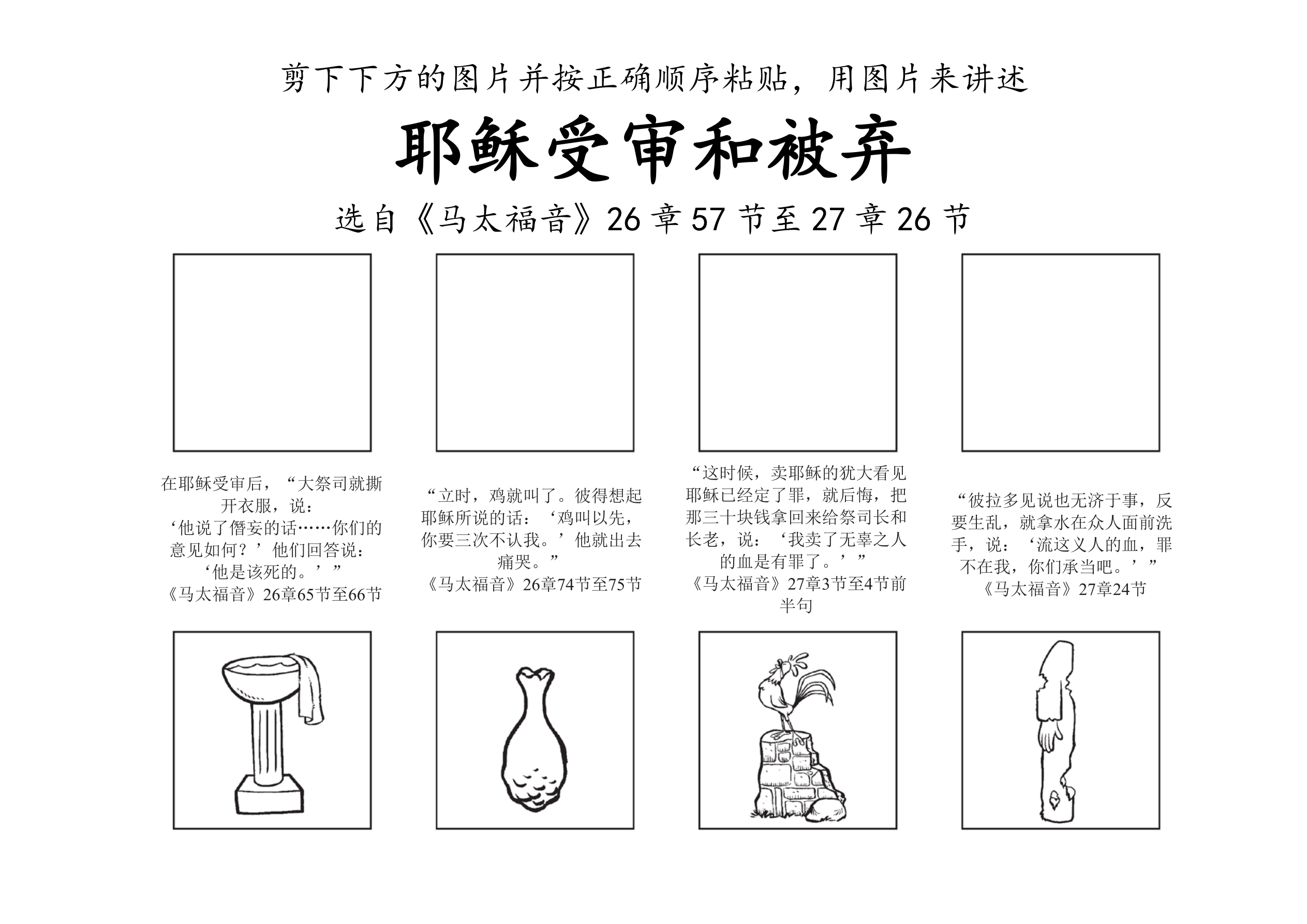 剪下下方的图片并按正确顺序粘贴，用图片来讲述

耶稣受审和被弃

选自《马太福音》26 章 57 节至 27 章 26 节

在耶稣受审后，“大祭司就撕开衣服，说：‘他说了僭妄的话……你们的意见如何？’他们回答说：‘他是该死的。’”
《马太福音》26章65节至66节

“立时，鸡就叫了。彼得想起耶稣所说的话：‘鸡叫以先，你要三次不认我。’他就出去痛哭。”
《马太福音》26章74节至75节

“这时候，卖耶稣的犹大看见耶稣已经定了罪，就后悔，把那三十块钱拿回来给祭司长和长老，说：‘我卖了无辜之人的血是有罪了。’”
《马太福音》27章3节至4节前半句

“彼拉多见说也无济于事，反要生乱，就拿水在众人面前洗手，说：‘流这义人的血，罪不在我，你们承当吧。’”
《马太福音》27章24节