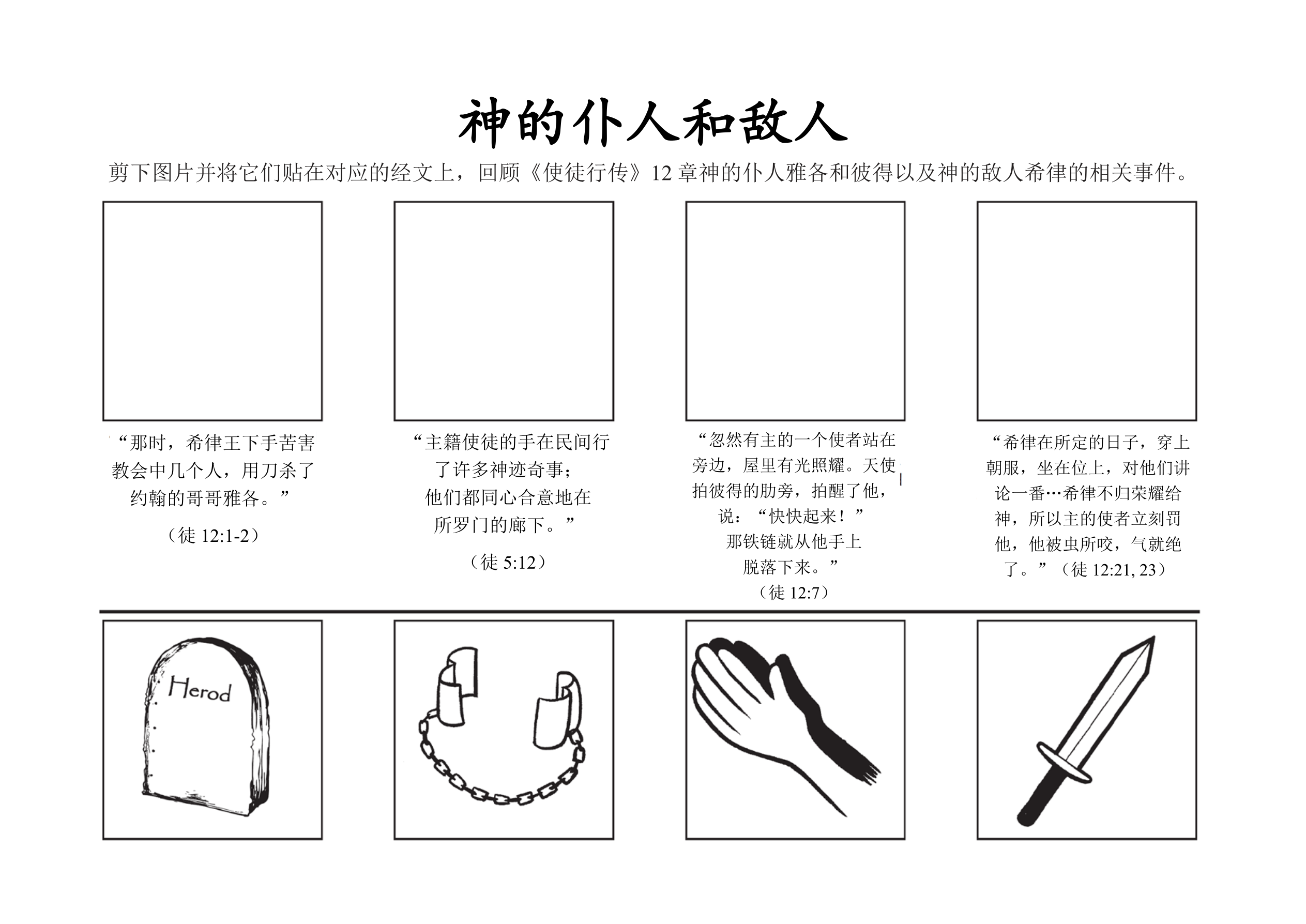 神的仆人和敌人

剪下图片并将它们贴在对应的经文上，回顾《使徒行传》12 章神的仆人雅各和彼得以及神的敌人希律的相关事件。

“那时，希律王下手苦害教会中几个人，用刀杀了约翰的哥哥雅各。”

（徒 12:1-2）

“主藉使徒的手在民间行了许多神迹奇事；他们都同心合意地在所罗门的廊下。”

（徒 5:12）

“忽然有主的一个使者站在旁边，屋里有光照耀。天使拍彼得的肋旁，拍醒了他，说：“快快起来！”那铁链就从他手上脱落下来。”

（徒 12:7）

“希律在所定的日子，穿上朝服，坐在位上，对他们讲论一番…希律不归荣耀给神，所以主的使者立刻罚他，他被虫所咬，气就绝了。”（徒 12:21, 23）

Herod