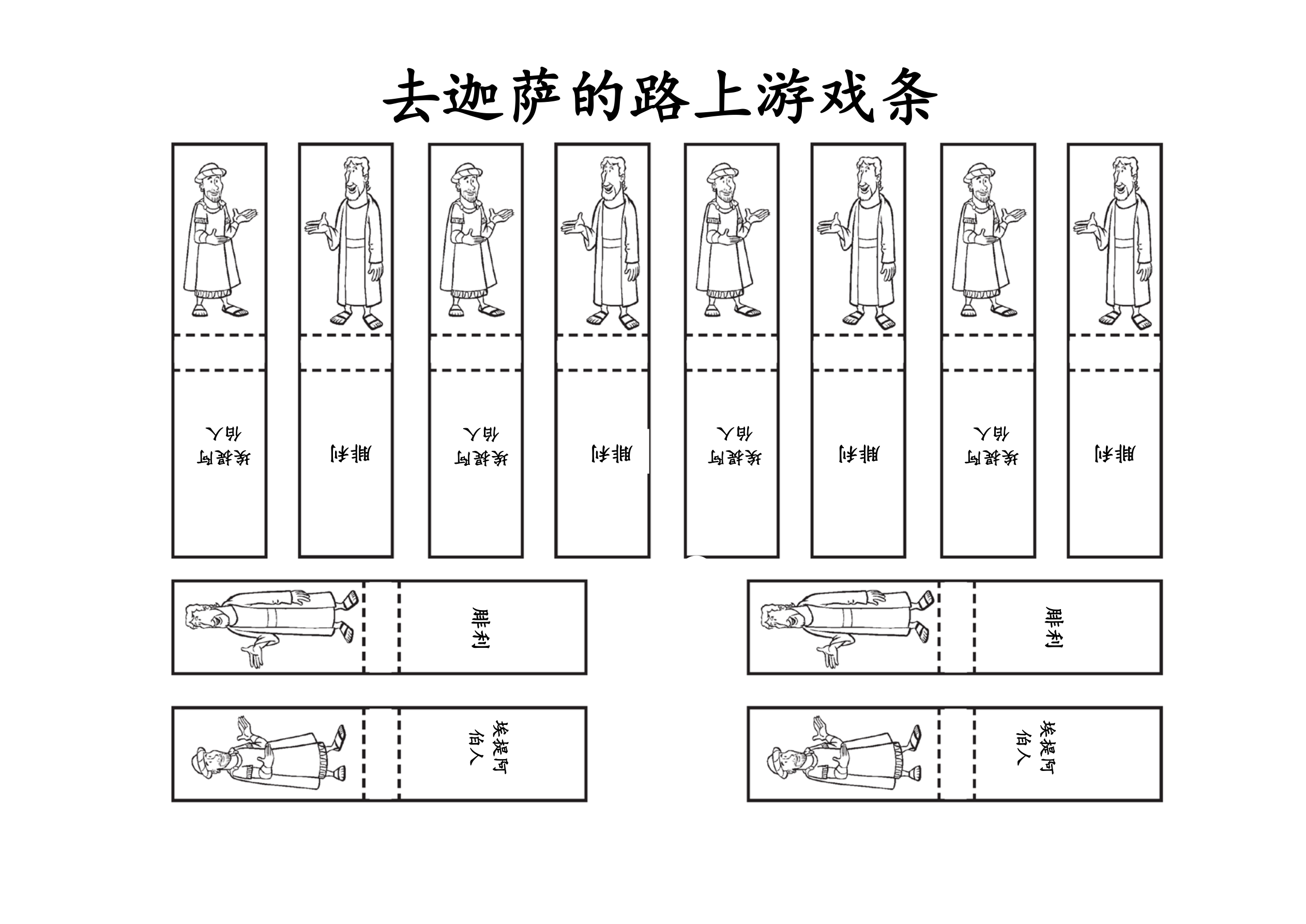 去迦萨的路上游戏条

埃提阿伯人

腓利

埃提阿伯人

腓利

埃提阿伯人

腓利

埃提阿伯人

腓利

腓利

腓利

埃提阿伯人

埃提阿伯人